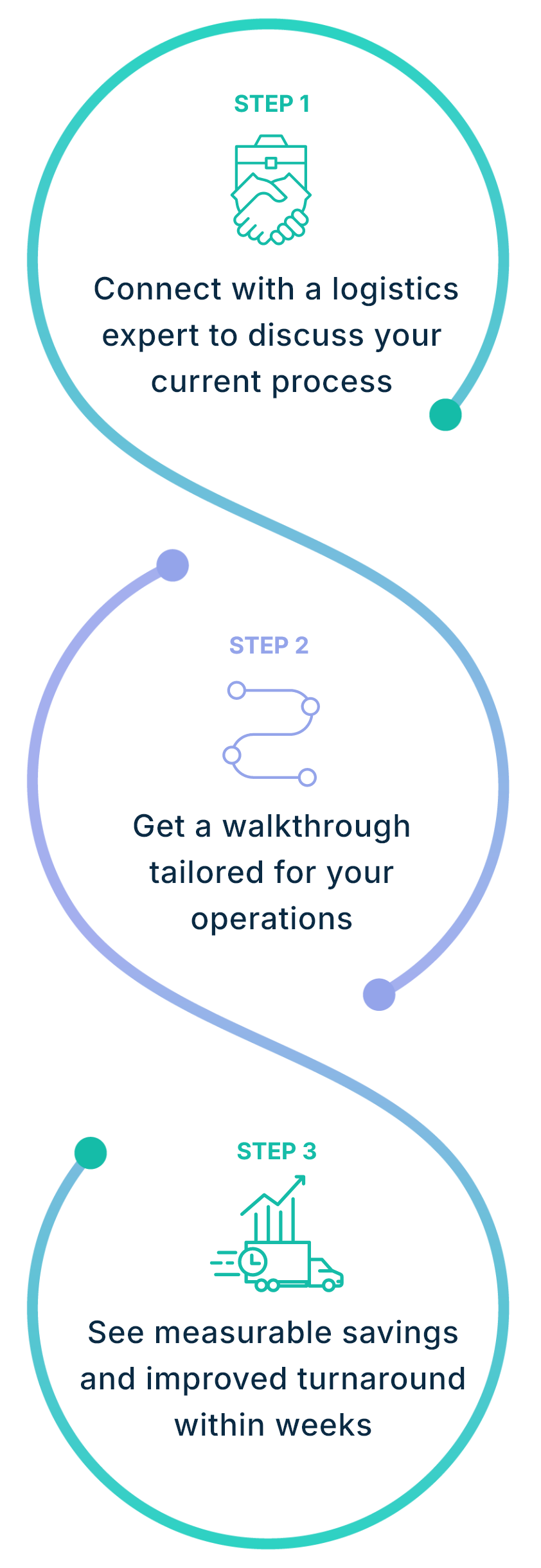 STEP 1

Connect with a logistics expert to discuss your current process

STEP 2

Get a walkthrough tailored for your operations

STEP 3

See measurable savings and improved turnaround within weeks